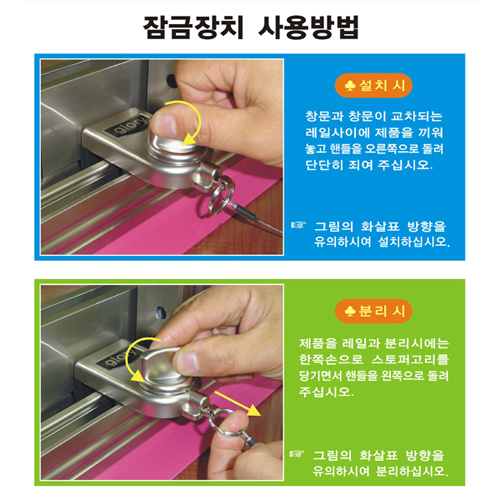 잠금장치 사용방법

glory

♣설치 시

창문과 창문이 교차되는 레일사이에 제품을 끼워 놓고 핸들을 오른쪽으로 돌려 단단히 죄여 주십시오.

☞ 그림의 화살표 방향을 유의하시여 설치하십시오.

glory

♣분리 시

제품을 레일과 분리시에는 한쪽손으로 스토퍼고리를 당기면서 핸들을 왼쪽으로 돌려 주십시오.

☞ 그림의 화살표 방향을 유의하시여 분리하십시오.